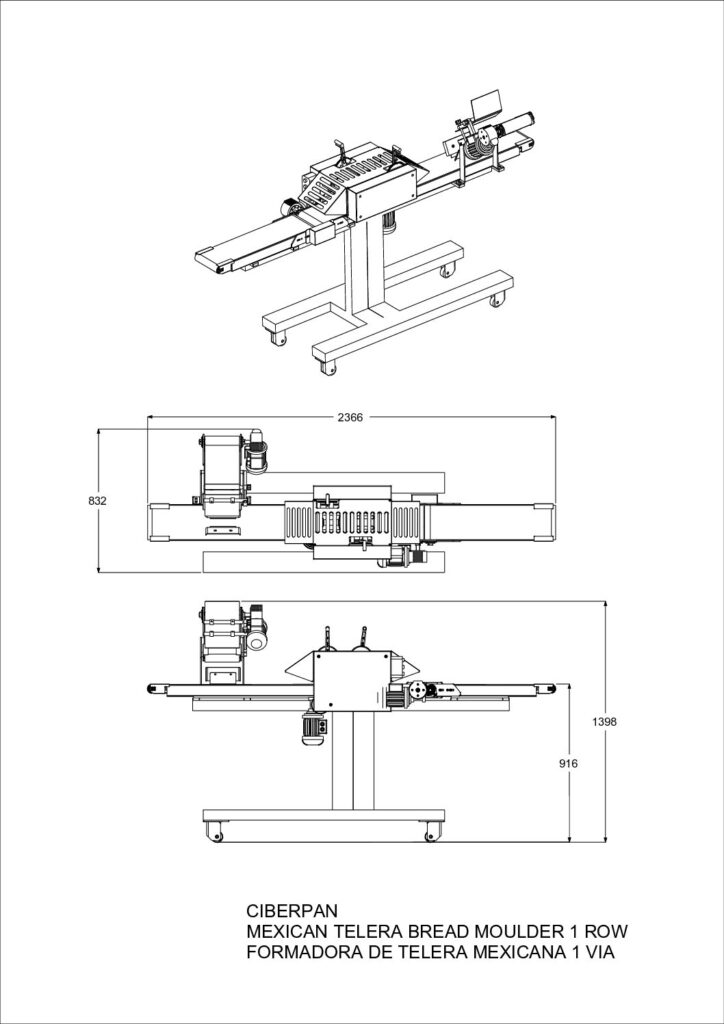 2366

832

1398

916

CIBERPAN
MEXICAN TELERA BREAD MOULDER 1 ROW
FORMADORA DE TELERA MEXICANA 1 VIA